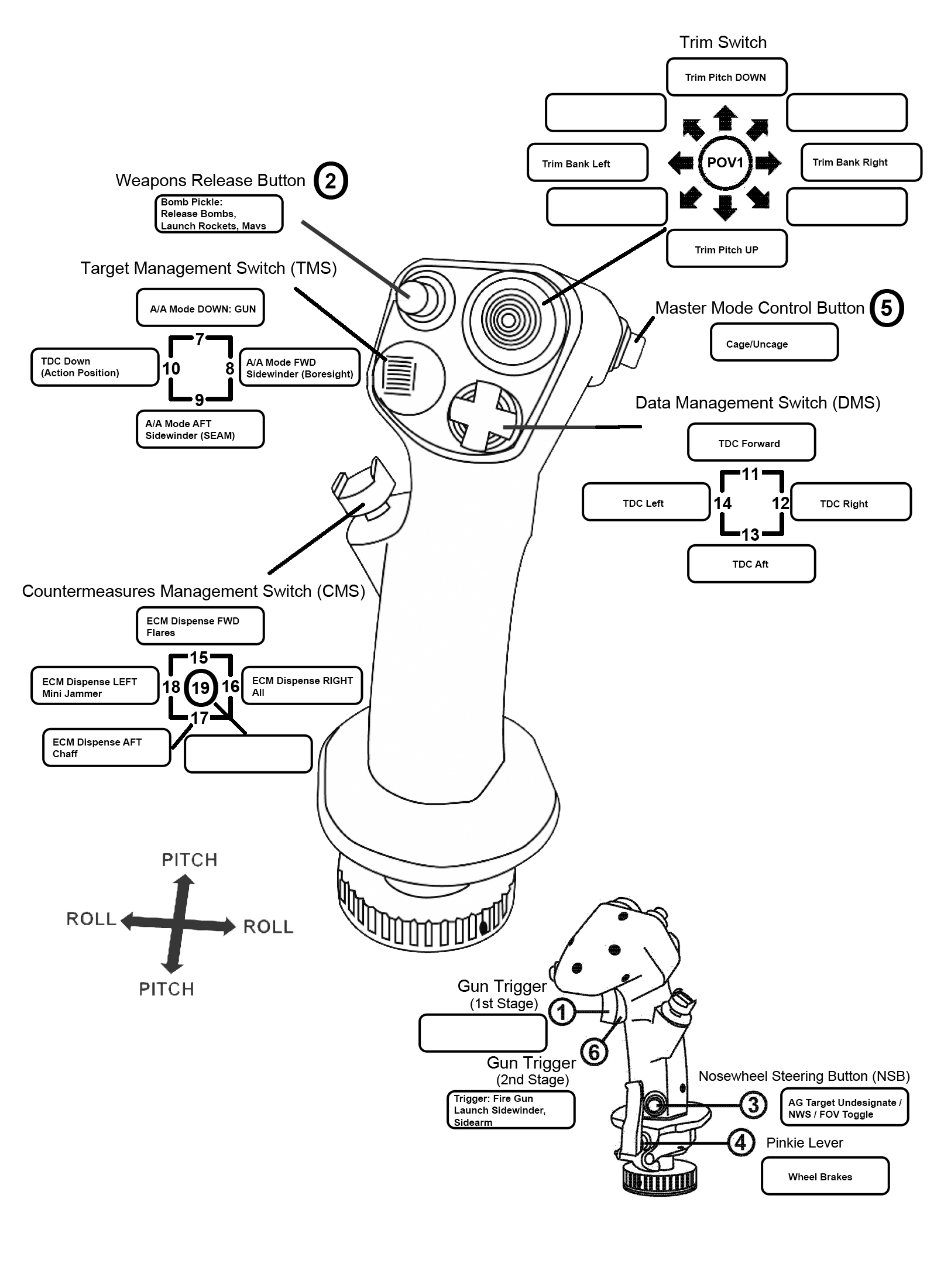 Trim Switch

Trim Pitch DOWN

Trim Bank Left

POV1

Trim Bank Right

Trim Pitch UP

Weapons Release Button 2

Bomb Pickle:
Release Bombs,
Launch Rockets, Mavs

Target Management Switch (TMS)

A/A Mode DOWN: GUN

7

TDC Down
(Action Position)

10

8

A/A Mode FWD
Sidewinder (Boresight)

9

A/A Mode AFT
Sidewinder (SEAM)

Master Mode Control Button 5

Cage/Uncage

Data Management Switch (DMS)

TDC Forward

11

TDC Left

14

12

TDC Right

13

TDC Aft

Countermeasures Management Switch (CMS)

ECM Dispense FWD
Flares

15

ECM Dispense LEFT
Mini Jammer

18

19

16

ECM Dispense RIGHT
All

17

ECM Dispense AFT
Chaff

PITCH

ROLL

ROLL

PITCH

Gun Trigger
(1st Stage)

1

6

Gun Trigger
(2nd Stage)

Trigger: Fire Gun
Launch Sidewinder,
Sidearm

Nosewheel Steering Button (NSB)

3

AG Target Undesignate /
NWS / FOV Toggle

4

Pinkie Lever

Wheel Brakes